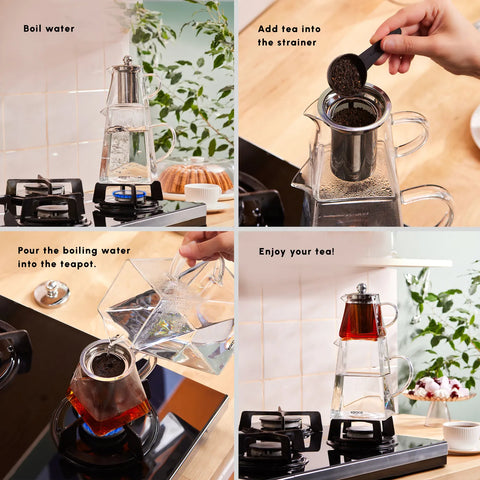 Boil water

Add tea into the strainer

Pour the boiling water into the teapot.

Enjoy your tea!